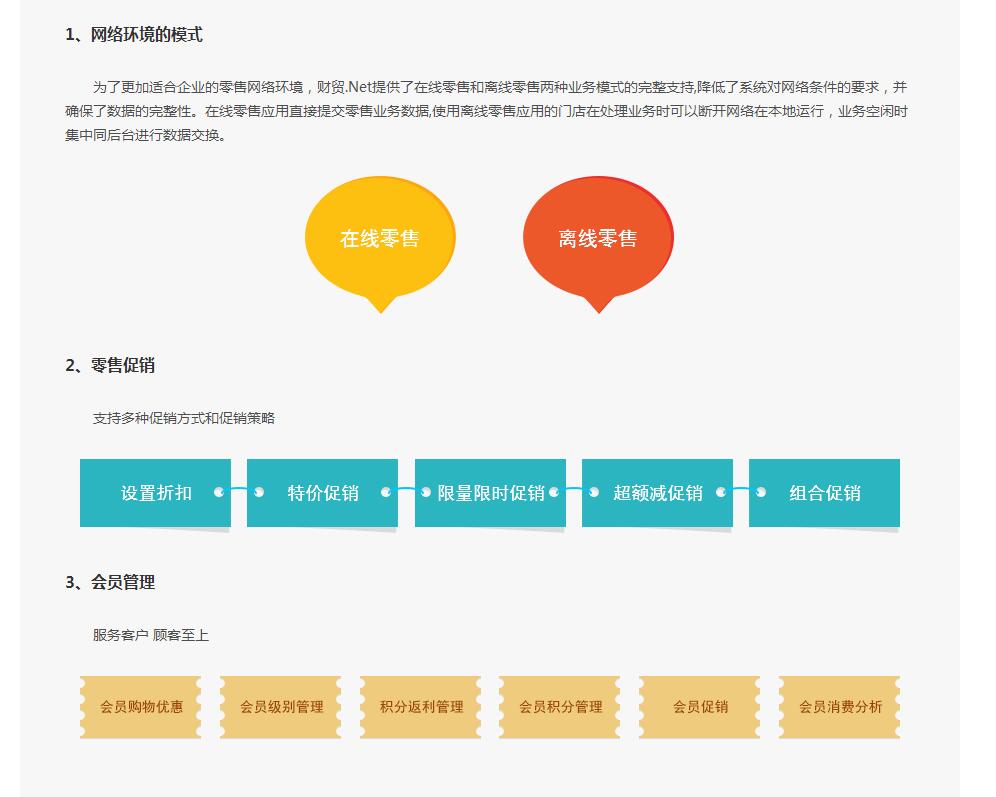 1、网络环境的模式

为了更加适合企业的零售网络环境，财贸.Net提供了在线零售和离线零售两种业务模式的完整支持,降低了系统对网络条件的要求，并确保了数据的完整性。在线零售应用直接提交零售业务数据,使用离线零售应用的门店在处理业务时可以断开网络在本地运行，业务空闲时集中同后台进行数据交换。

在线零售

离线零售

2、零售促销

支持多种促销方式和促销策略

设置折扣

特价促销

限量限时促销

超额减促销

组合促销

3、会员管理

服务客户 顾客至上

会员购物优惠

会员级别管理

积分返利管理

会员积分管理

会员促销

会员消费分析